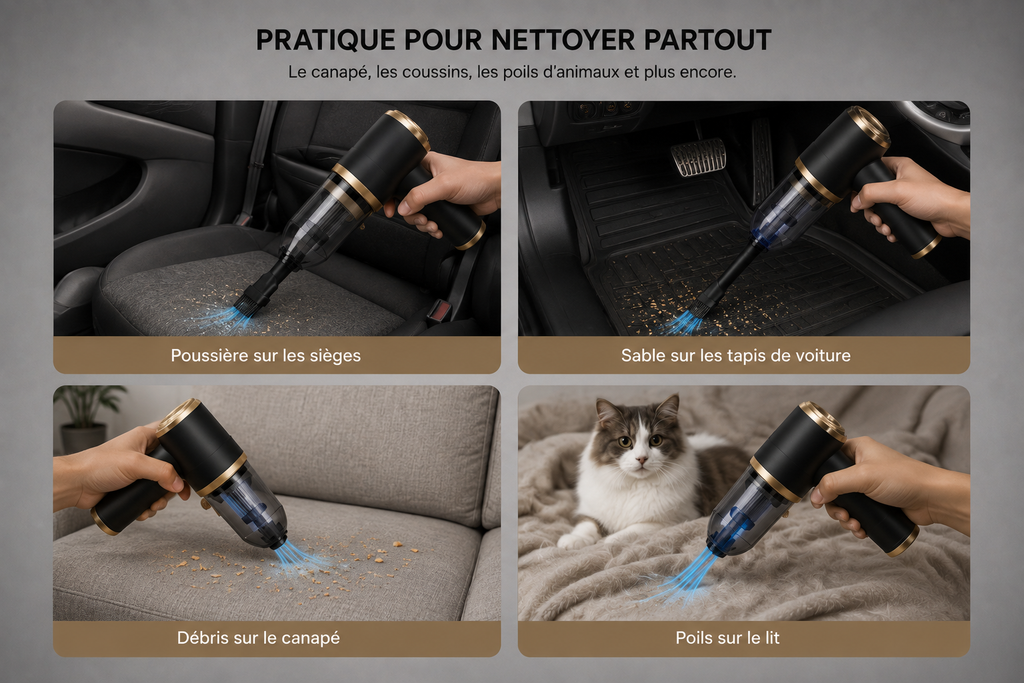 PRATIQUE POUR NETTOYER PARTOUT

Le canapé, les coussins, les poils d'animaux et plus encore.

Poussière sur les sièges

Sable sur les tapis de voiture

Débris sur le canapé

Poils sur le lit